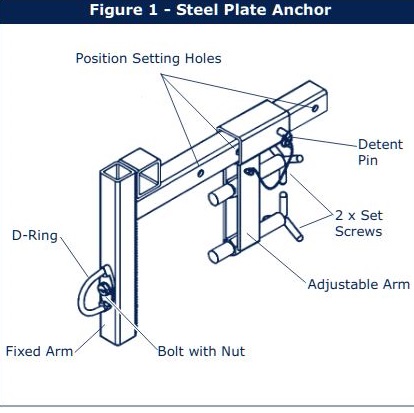 Figure 1 - Steel Plate Anchor

Position Setting Holes

Detent Pin

2 x Set Screws

D-Ring

Adjustable Arm

Fixed Arm

Bolt with Nut